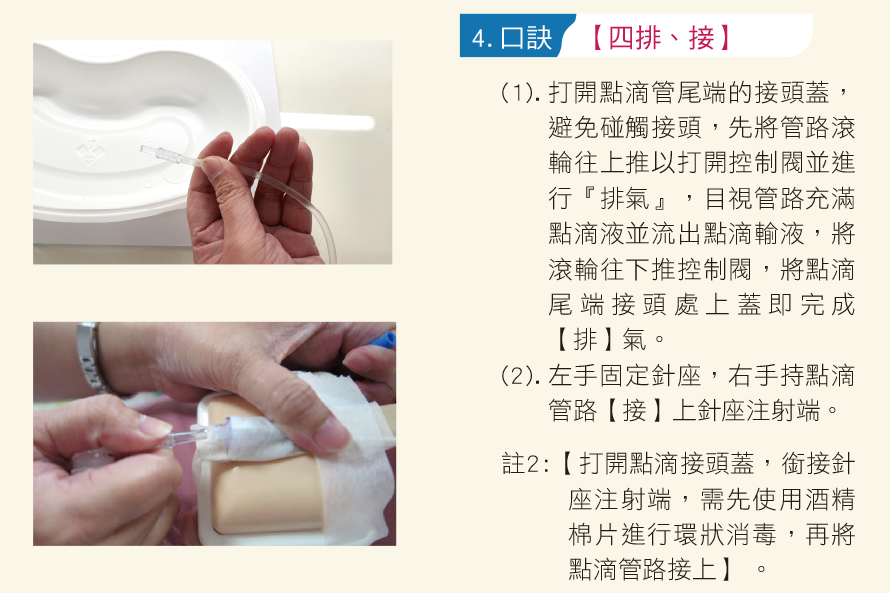 4. 口訣 【四排、接】

(1). 打開點滴管尾端的接頭蓋，避免碰觸接頭，先將管路滾輪往上推以打開控制閥並進行『排氣』，目視管路充滿點滴液並流出點滴輸液，將滾輪往下推控制閥，將點滴尾端接頭處上蓋即完成【排】氣。

(2). 左手固定針座，右手持點滴管路【接】上針座注射端。

註2:【打開點滴接頭蓋，銜接針座注射端，需先使用酒精棉片進行環狀消毒，再將點滴管路接上】。