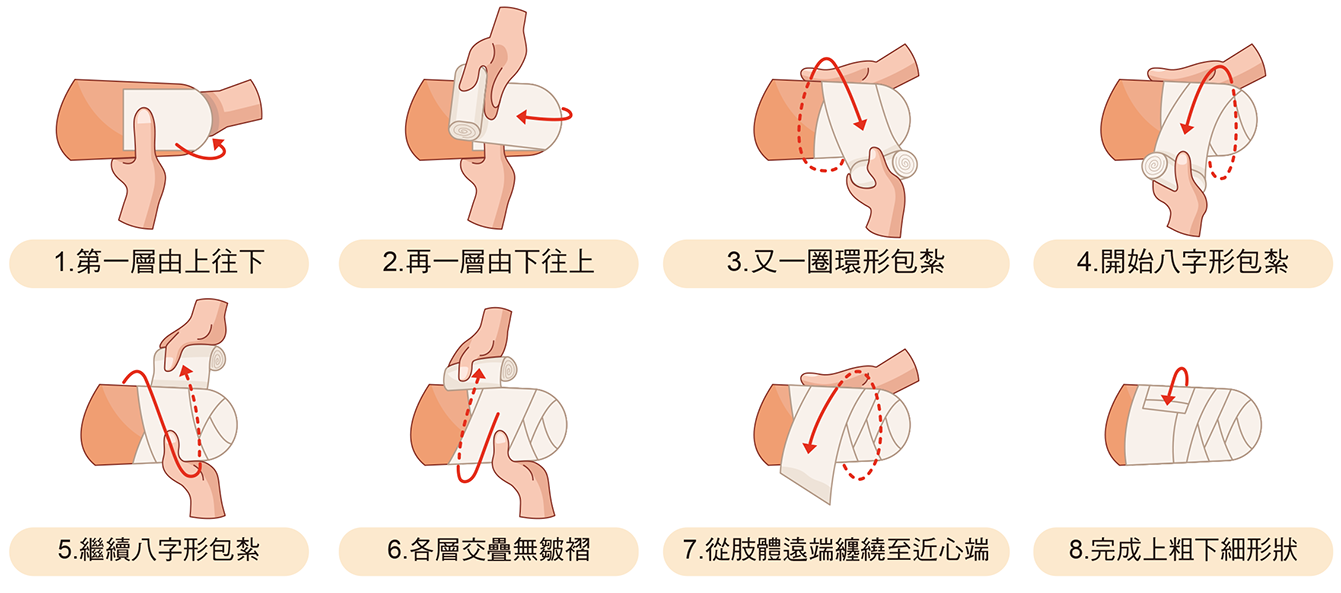 1.第一層由上往下

2.再一層由下往上

3.又一圈環形包紮

4.開始八字形包紮

5.繼續八字形包紮

6.各層交疊無皺褶

7.從肢體遠端纏繞至近心端

8.完成上粗下細形狀