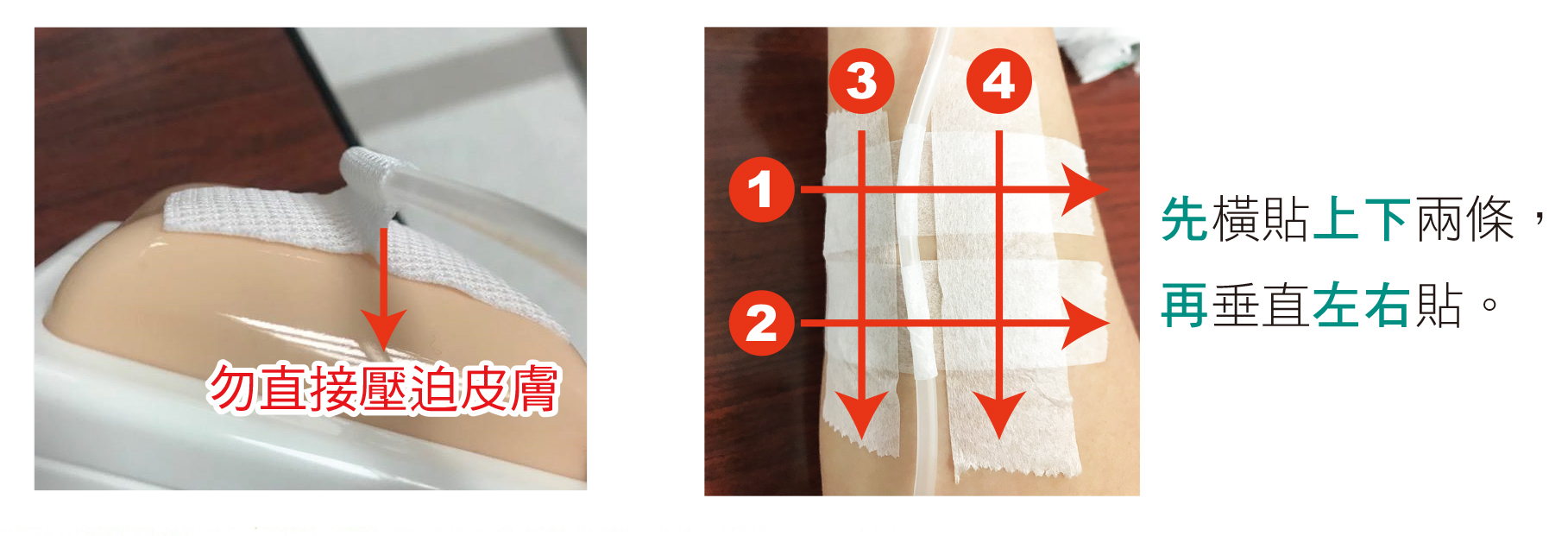 勿直接壓迫皮膚

3 4 1 2

先橫貼上下兩條，
再垂直左右貼。